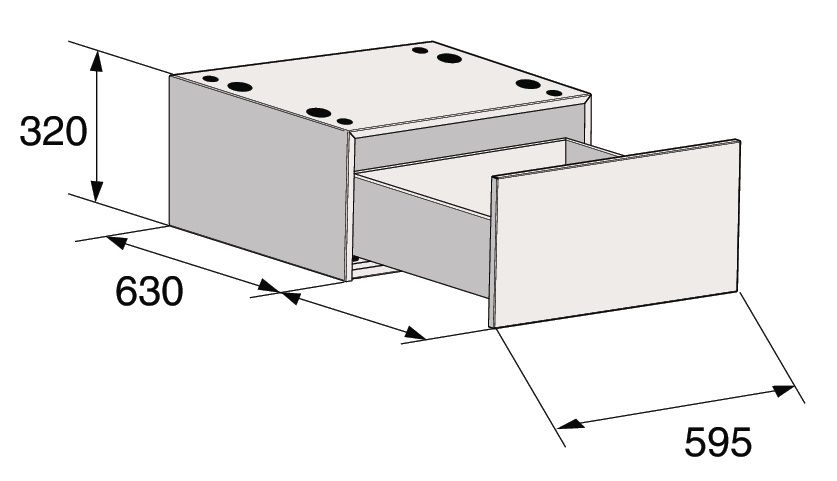 320
630
595