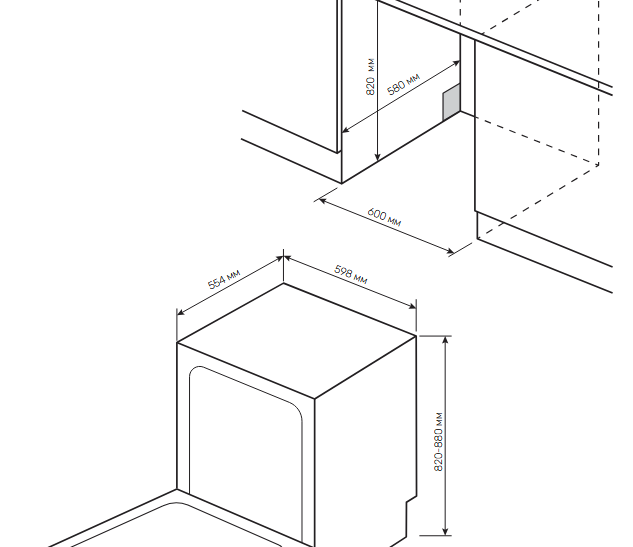 820 мм
580 мм
600 мм
554 мм
598 мм
820-880 мм