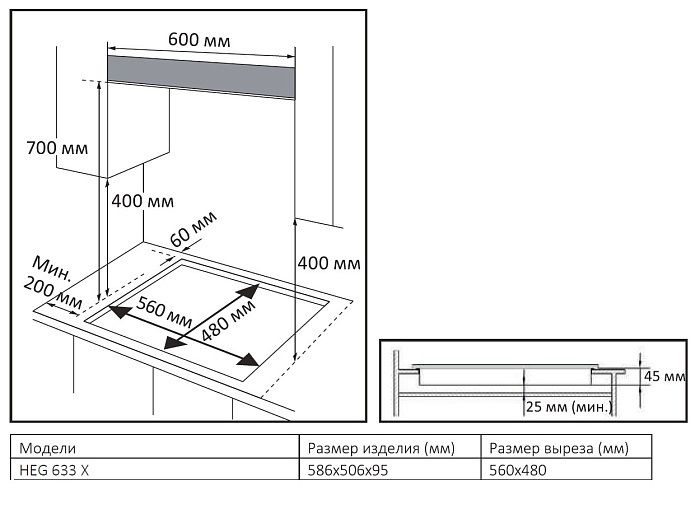 600 мм

700 мм

400 мм

60 мм

400 мм

Мин. 200 мм

560 мм

480 мм

45 мм

25 мм (мин.)

| Модели | Размер изделия (мм) | Размер выреза (мм) |
|---|---|---|
| HEG 633 X | 586x506x95 | 560x480 |