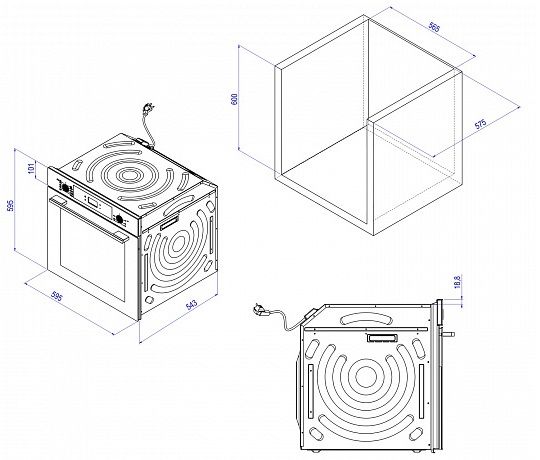 565
600
575
101
595
595
543
18,8