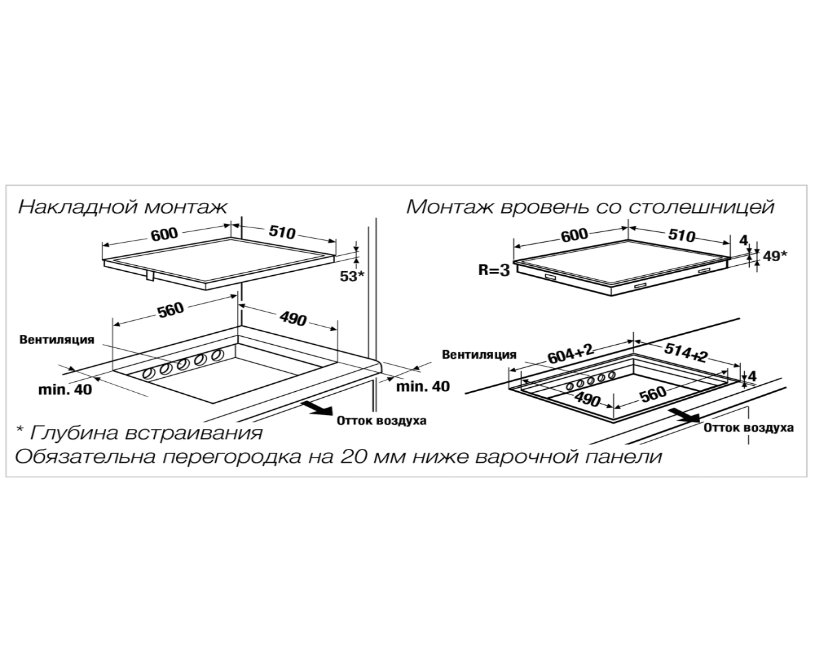 Накладной монтаж

600
510
53*
560
490
Вентиляция
min. 40
min. 40
Отток воздуха

Монтаж вровень со столешницей

600
510
4
49*
R=3
Вентиляция
604+2
514+2
4
490
560
Отток воздуха

* Глубина встраивания
Обязательна перегородка на 20 мм ниже варочной панели