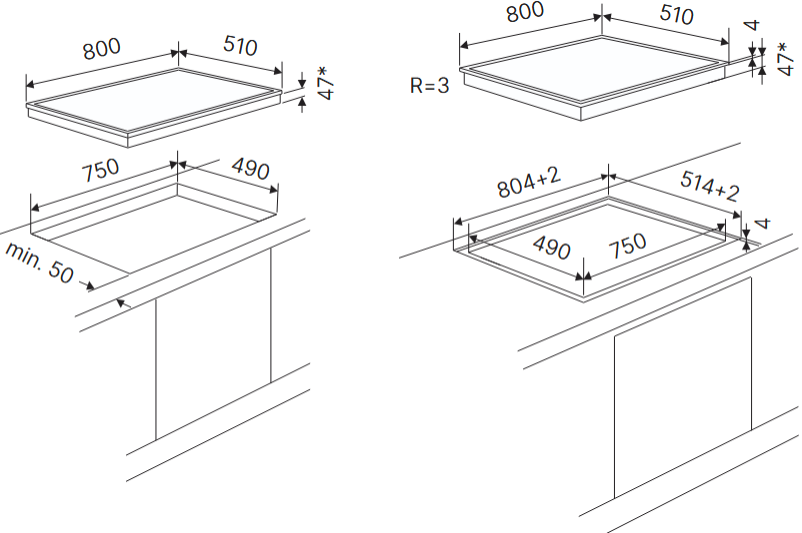 800
510
47*
750
490
min. 50

800
510
4
47*
R=3
804+2
514+2
4
490
750