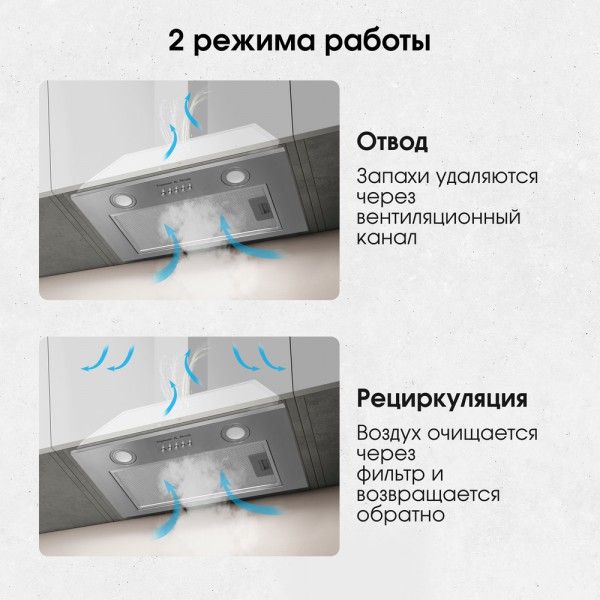 2 режима работы

Отвод

Запахи удаляются через вентиляционный канал

Рециркуляция

Воздух очищается через фильтр и возвращается обратно