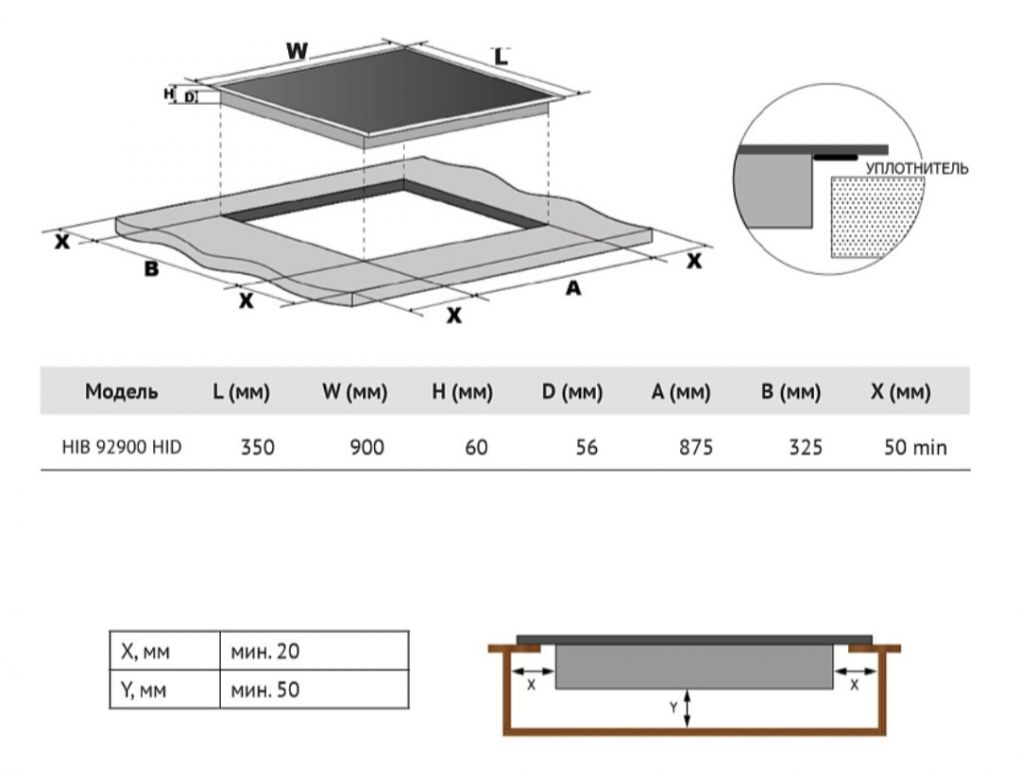 W
L
H
D
X
B
X
X
A
X
УПЛОТНИТЕЛЬ

| Модель | L (мм) | W (мм) | H (мм) | D (мм) | A (мм) | B (мм) | X (мм) |
|---|---|---|---|---|---|---|---|
| HIB 92900 HID | 350 | 900 | 60 | 56 | 875 | 325 | 50 min |

| X, мм | мин. 20 |
|---|---|
| Y, мм | мин. 50 |

X
X
Y