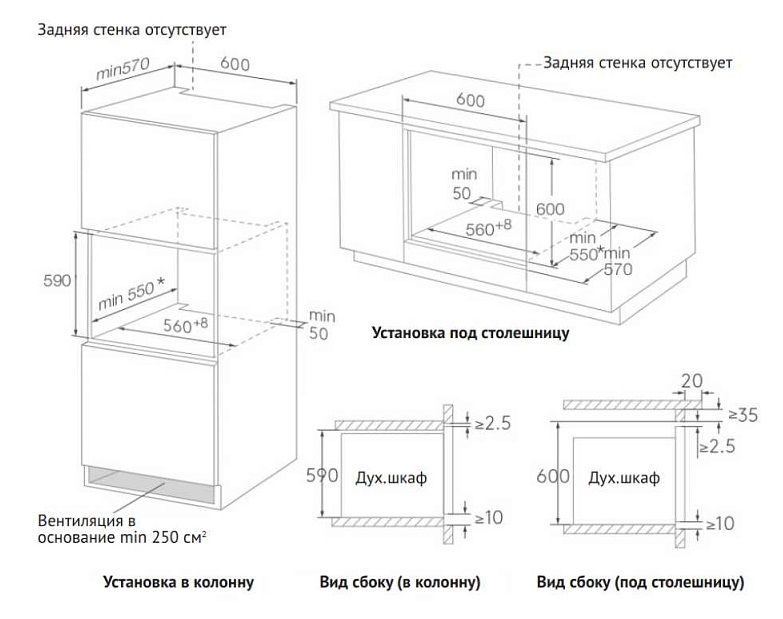 Задняя стенка отсутствует

min570

600

590

min 550 *

$560^{+8}$

min 50

Вентиляция в основание min 250 см²

Установка в колонну

Задняя стенка отсутствует

600

min 50

600

$560^{+8}$

min 550*

min 570

Установка под столешницу

≥2.5

590

Дух.шкаф

≥10

Вид сбоку (в колонну)

20

≥35

≥2.5

600

Дух.шкаф

≥10

Вид сбоку (под столешницу)